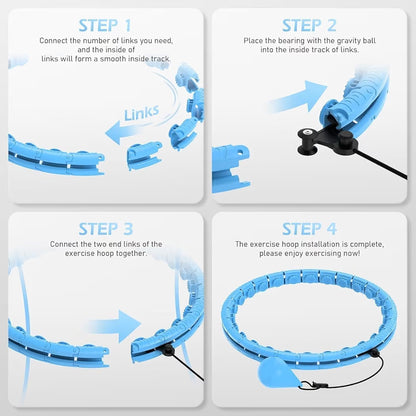 STEP 1

Connect the number of links you need, and the inside of links will form a smooth inside track.

Links

STEP 2

Place the bearing with the gravity ball into the inside track of links.

STEP 3

Connect the two end links of the exercise hoop together.

STEP 4

The exercise hoop installation is complete, please enjoy exercising now!